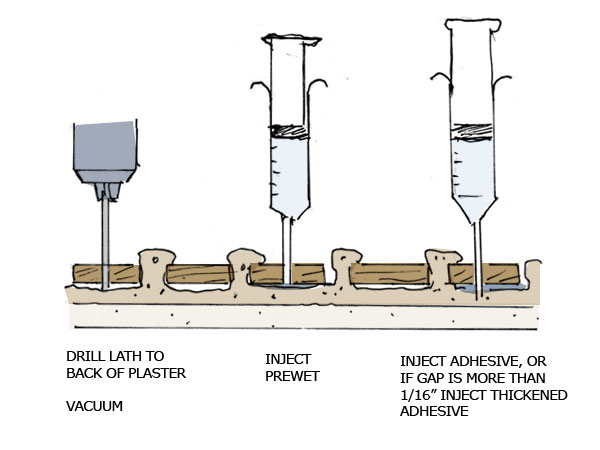 DRILL LATH TO BACK OF PLASTER

VACUUM

INJECT PREWET

INJECT ADHESIVE, OR IF GAP IS MORE THAN 1/16” INJECT THICKENED ADHESIVE