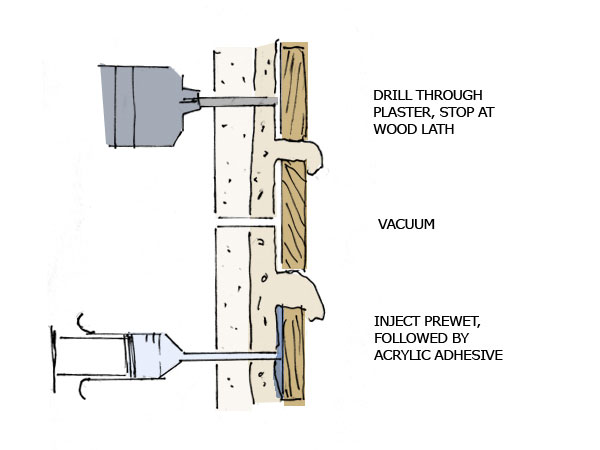 DRILL THROUGH PLASTER, STOP AT WOOD LATH

VACUUM

INJECT PREWET, FOLLOWED BY ACRYLIC ADHESIVE