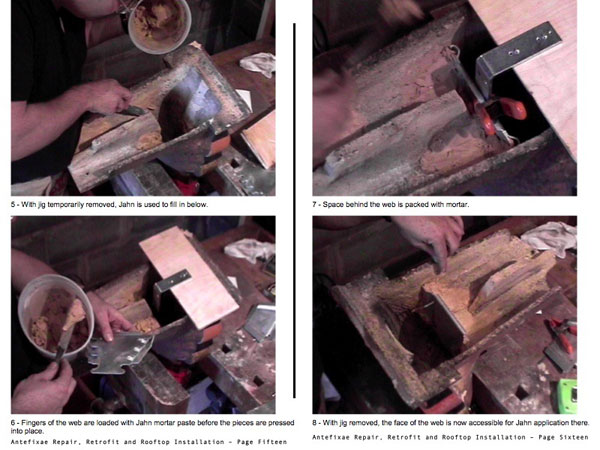 5 - With jig temporarily removed, Jahn is used to fill in below.

6 - Fingers of the web are loaded with Jahn mortar paste before the pieces are pressed into place.

Antefixae Repair, Retrofit and Rooftop Installation - Page Fifteen

7 - Space behind the web is packed with mortar.

8 - With jig removed, the face of the web is now accessible for Jahn application there.

Antefixae Repair, Retrofit and Rooftop Installation - Page Sixteen